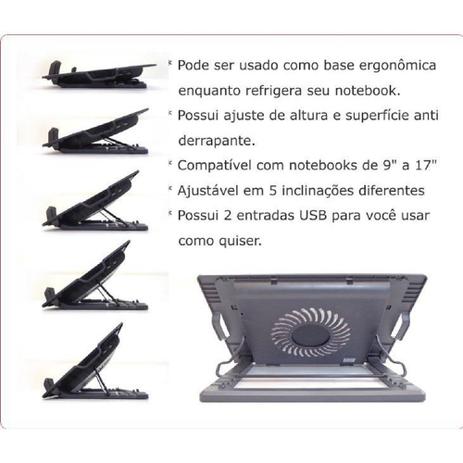 * Pode ser usado como base ergonômica enquanto refrigera seu notebook.
* Possui ajuste de altura e superfície anti derrapante.
* Compatível com notebooks de 9" a 17"
* Ajustável em 5 inclinações diferentes
* Possui 2 entradas USB para você usar como quiser.